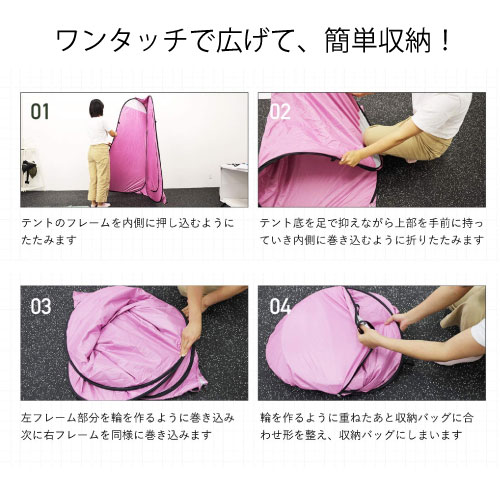 ワンタッチで広げて、簡単収納！

01

テントのフレームを内側に押し込むようにたたみます

02

テント底を足で抑えながら上部を手前に持っていき内側に巻き込むように折りたたみます

03

左フレーム部分を輪を作るように巻き込み次に右フレームを同様に巻き込みます

04

輪を作るように重ねたあと収納バッグに合わせ形を整え、収納バッグにしまいます